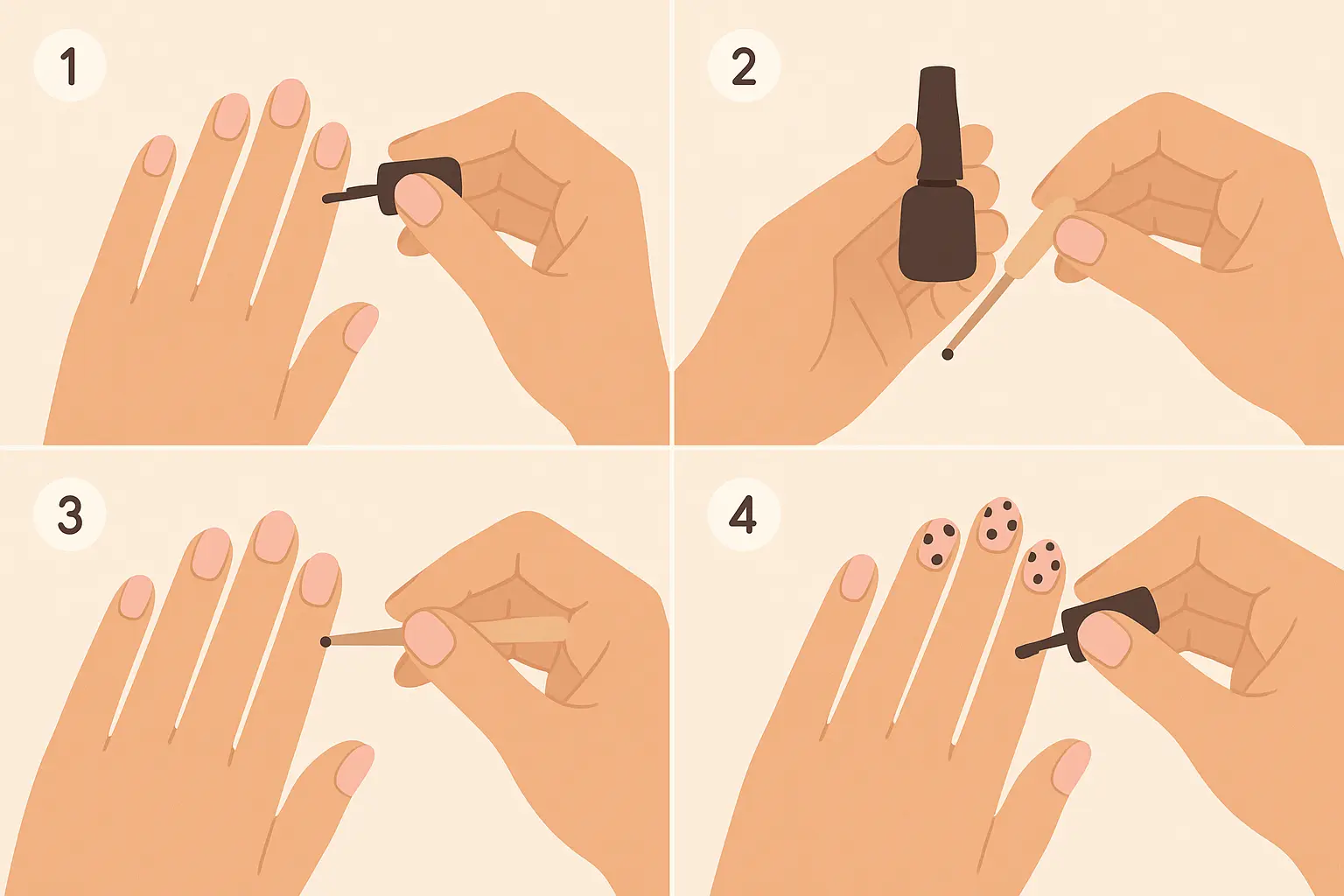 1

2

3

4