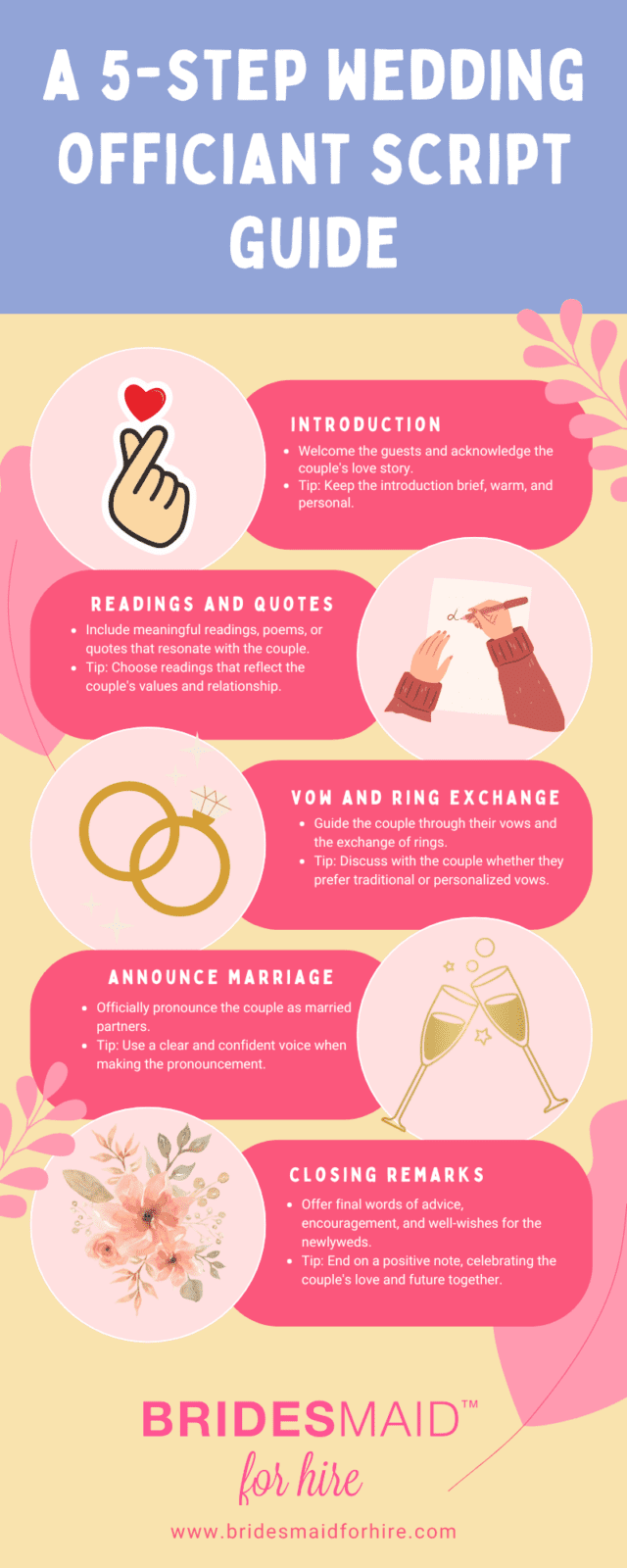 A 5-STEP WEDDING OFFICIANT SCRIPT GUIDE

INTRODUCTION

- Welcome the guests and acknowledge the couple's love story.
- Tip: Keep the introduction brief, warm, and personal.

READINGS AND QUOTES

- Include meaningful readings, poems, or quotes that resonate with the couple.
- Tip: Choose readings that reflect the couple's values and relationship.

VOW AND RING EXCHANGE

- Guide the couple through their vows and the exchange of rings.
- Tip: Discuss with the couple whether they prefer traditional or personalized vows.

ANNOUNCE MARRIAGE

- Officially pronounce the couple as married partners.
- Tip: Use a clear and confident voice when making the pronouncement.

CLOSING REMARKS

- Offer final words of advice, encouragement, and well-wishes for the newlyweds.
- Tip: End on a positive note, celebrating the couple's love and future together.

BRIDESMAID™ for hire

www.bridesmaidforhire.com