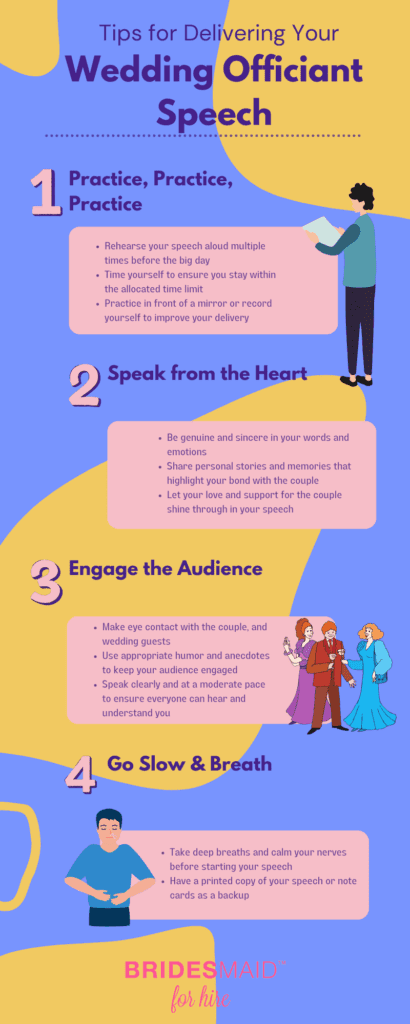 Tips for Delivering Your
Wedding Officiant Speech

1 Practice, Practice, Practice

- Rehearse your speech aloud multiple times before the big day
- Time yourself to ensure you stay within the allocated time limit
- Practice in front of a mirror or record yourself to improve your delivery

2 Speak from the Heart

- Be genuine and sincere in your words and emotions
- Share personal stories and memories that highlight your bond with the couple
- Let your love and support for the couple shine through in your speech

3 Engage the Audience

- Make eye contact with the couple, and wedding guests
- Use appropriate humor and anecdotes to keep your audience engaged
- Speak clearly and at a moderate pace to ensure everyone can hear and understand you

4 Go Slow & Breath

- Take deep breaths and calm your nerves before starting your speech
- Have a printed copy of your speech or note cards as a backup

BRIDESMAID™
for hire